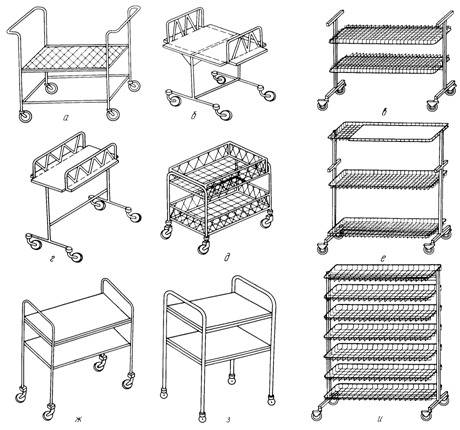 а
б
в
г
д
е
ж
з
и