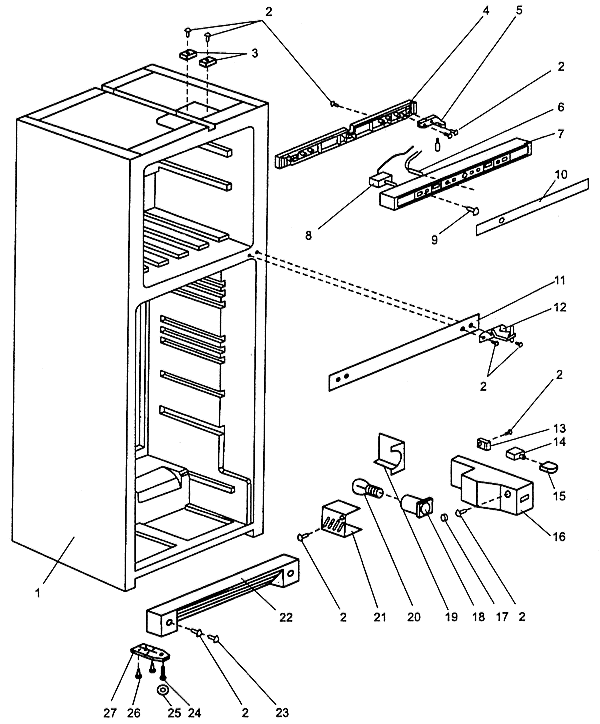 2
3
4
5
2
6
7
10
8
9
11
12
2
2
13
14
15
16
1
22
2
21
20
19
18
17
2
27
26
25
24
2
23